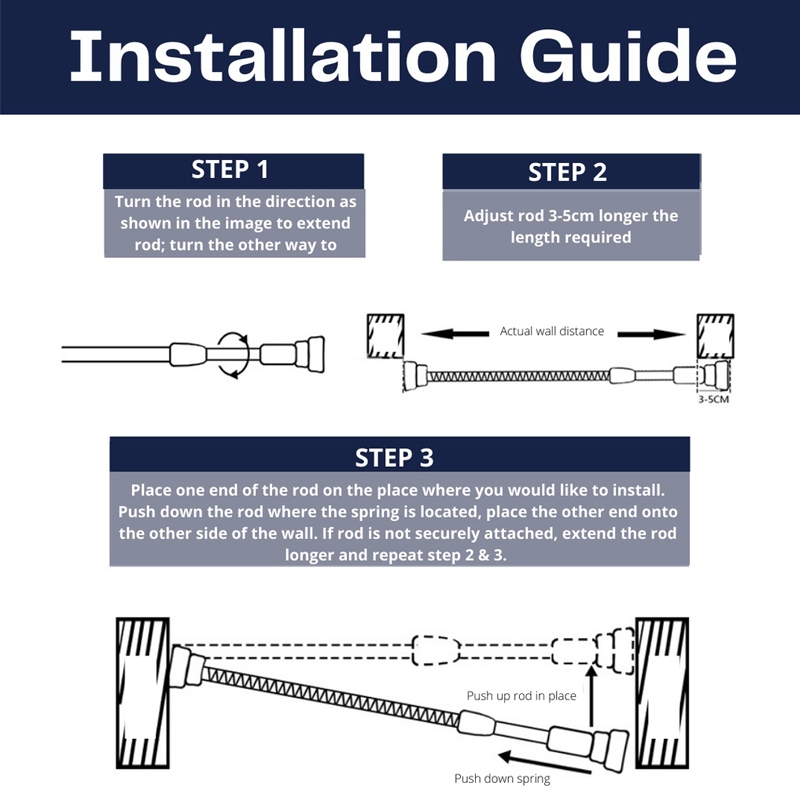 Installation Guide

STEP 1

Turn the rod in the direction as shown in the image to extend rod; turn the other way to

STEP 2

Adjust rod 3-5cm longer the length required

Actual wall distance

3-5CM

STEP 3

Place one end of the rod on the place where you would like to install. Push down the rod where the spring is located, place the other end onto the other side of the wall. If rod is not securely attached, extend the rod longer and repeat step 2 & 3.

Push up rod in place

Push down spring