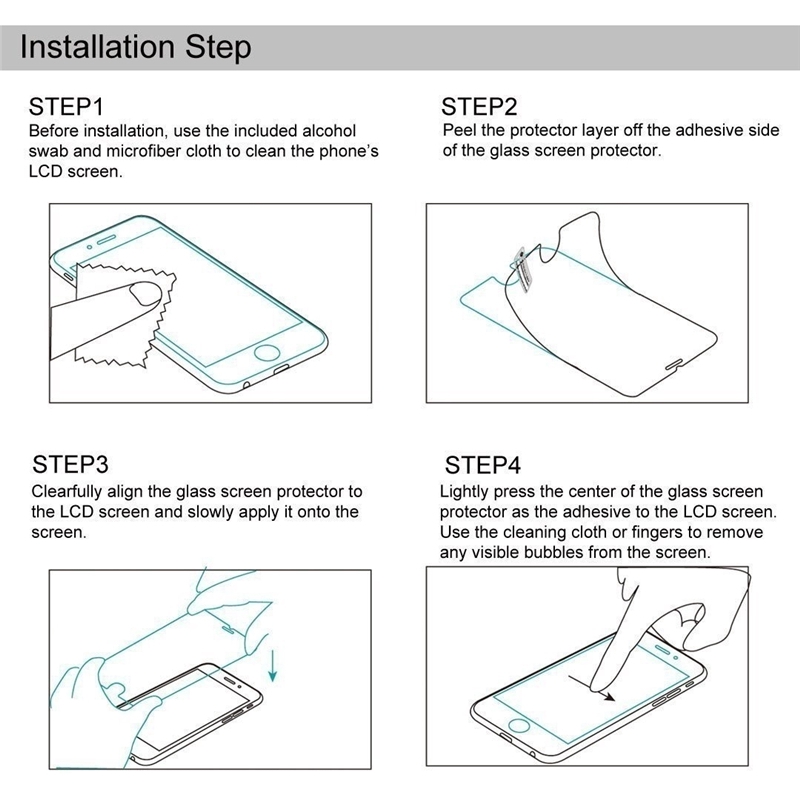 Installation Step

STEP1
Before installation, use the included alcohol swab and microfiber cloth to clean the phone's LCD screen.

STEP2
Peel the protector layer off the adhesive side of the glass screen protector.

STEP3
Clearfully align the glass screen protector to the LCD screen and slowly apply it onto the screen.

STEP4
Lightly press the center of the glass screen protector as the adhesive to the LCD screen. Use the cleaning cloth or fingers to remove any visible bubbles from the screen.